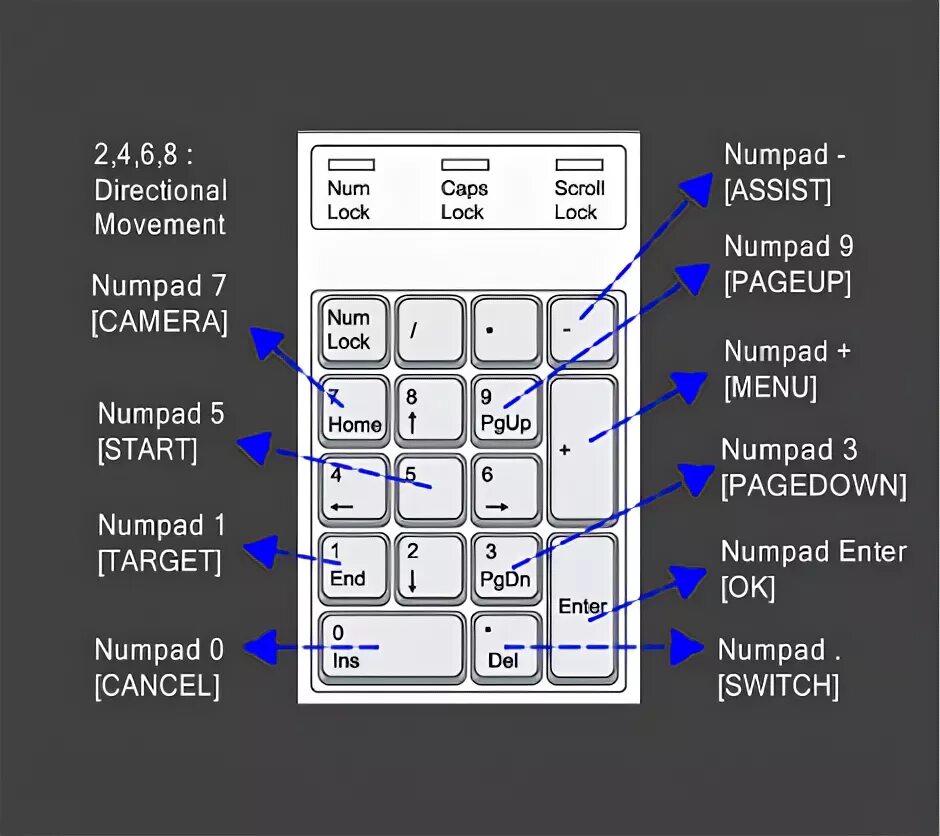 2,4,6,8 :
Directional
Movement

Numpad 7
[CAMERA]

Numpad 5
[START]

Numpad 1
[TARGET]

Numpad 0
[CANCEL]

Num Lock
Caps Lock
Scroll Lock

Num Lock
/
•
-
7 Home
8 ↑
9 PgUp
+
4 ←
5
6 →
1 End
2 ↓
3 PgDn
Enter
0 Ins
• Del

Numpad -
[ASSIST]

Numpad 9
[PAGEUP]

Numpad +
[MENU]

Numpad 3
[PAGEDOWN]

Numpad Enter
[OK]

Numpad .
[SWITCH]