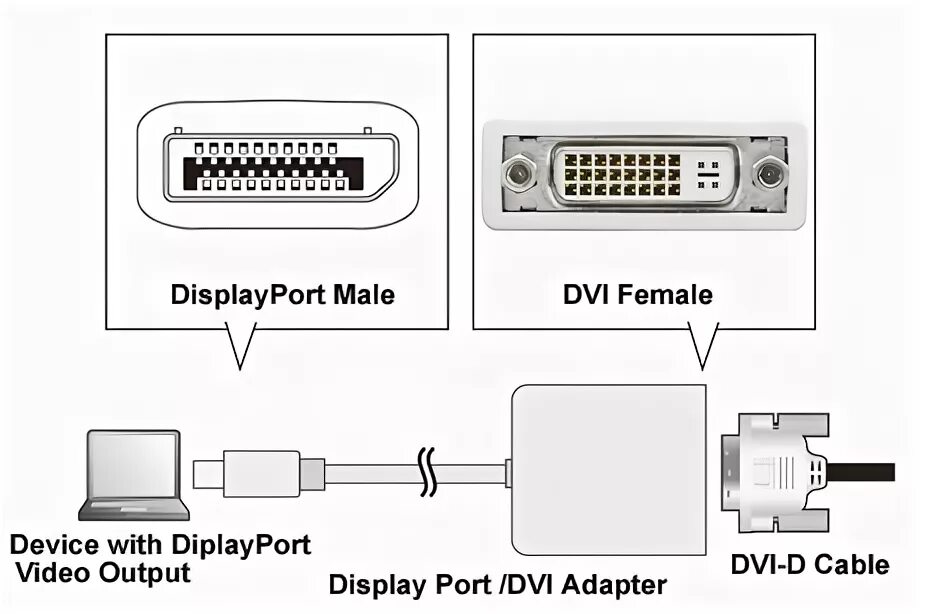 DisplayPort Male

DVI Female

Device with DiplayPort Video Output

Display Port /DVI Adapter

DVI-D Cable