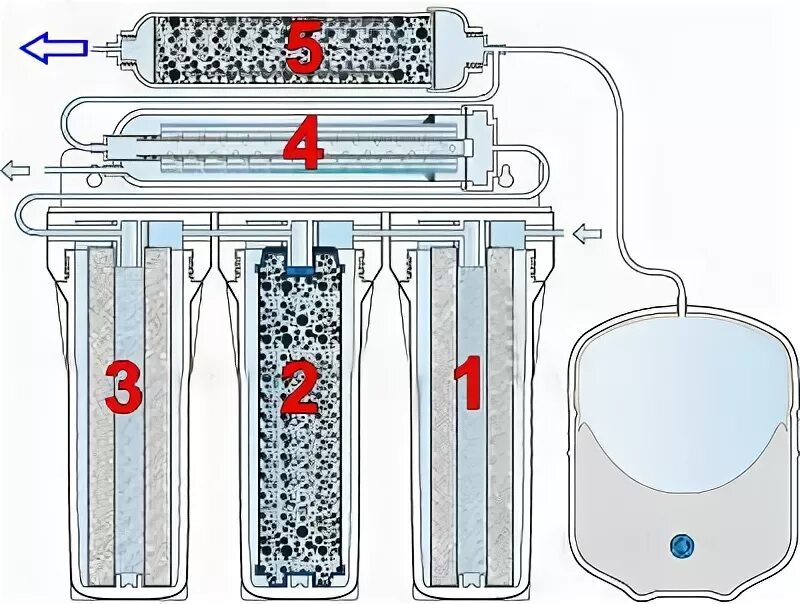 5
4
3
2
1