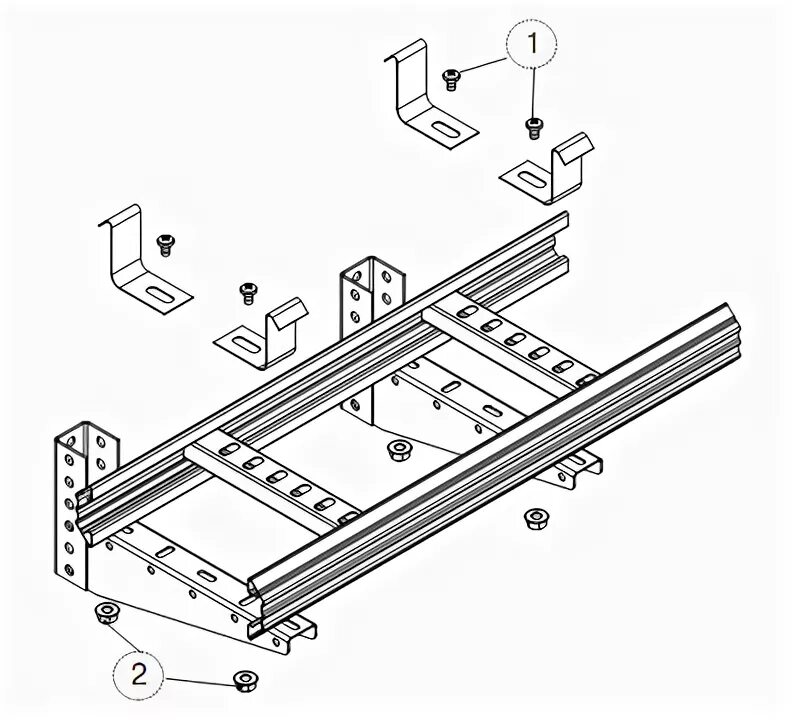 1

2