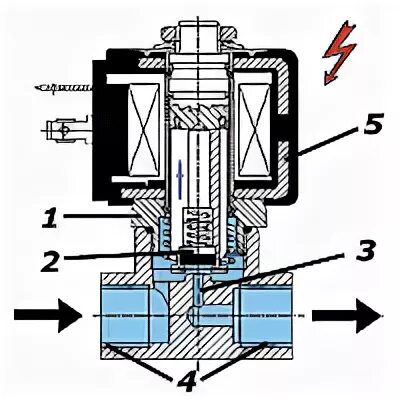 5
1
2
3
4