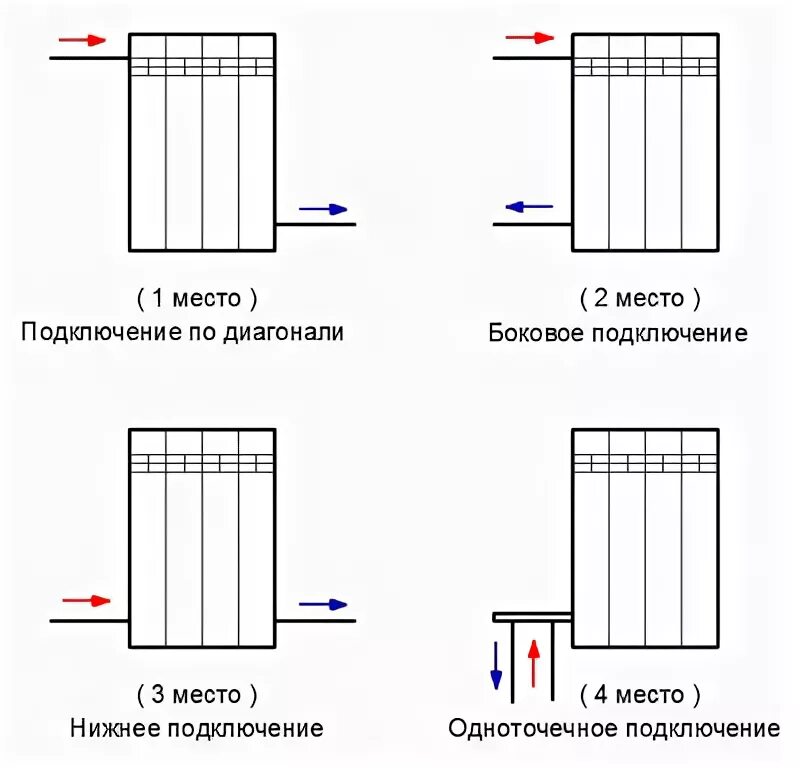 ( 1 место )
Подключение по диагонали

( 2 место )
Боковое подключение

( 3 место )
Нижнее подключение

( 4 место )
Одноточечное подключение