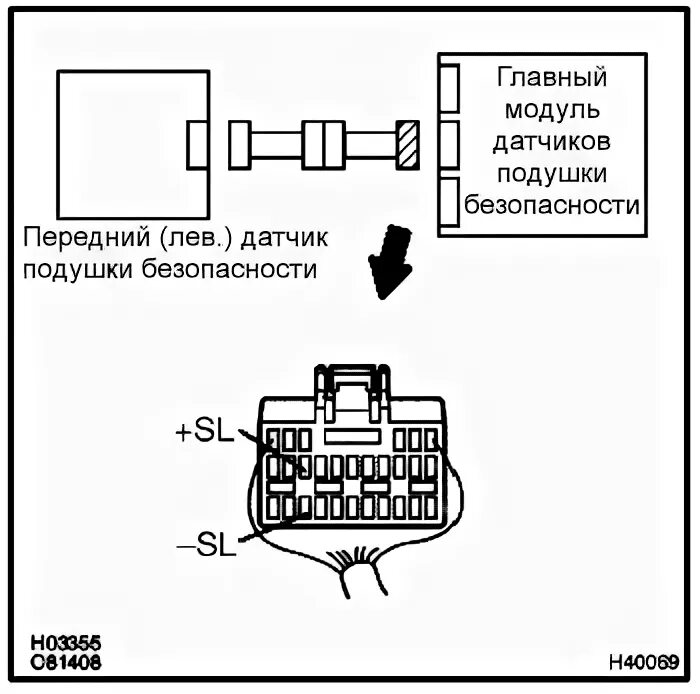 Главный модуль датчиков подушки безопасности

Передний (лев.) датчик подушки безопасности

+SL

–SL

H03355
C81408

H40069