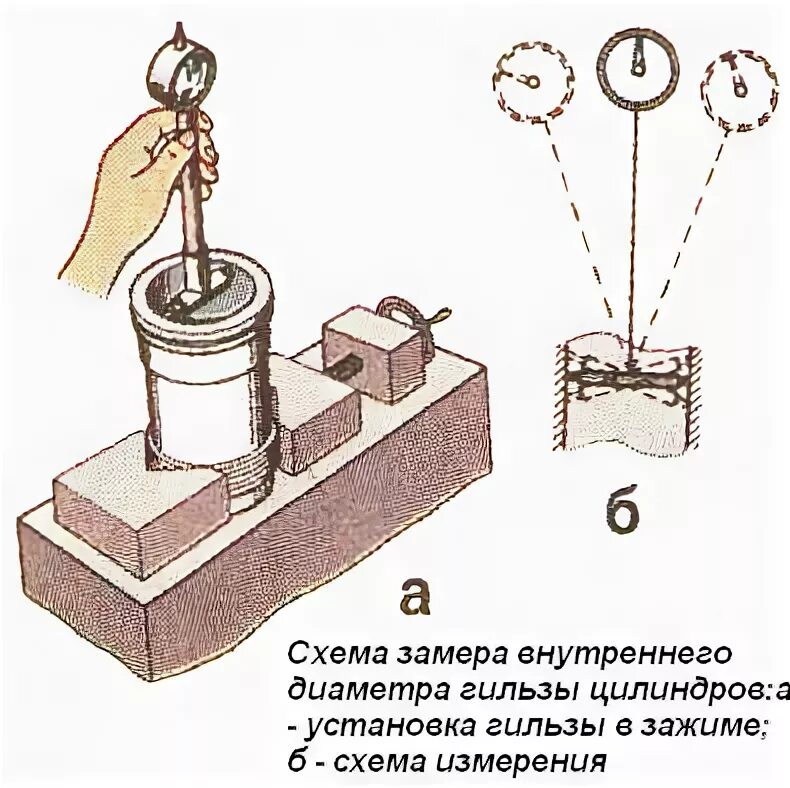 б

а

Схема замера внутреннего диаметра гильзы цилиндров:а - установка гильзы в зажиме; б - схема измерения