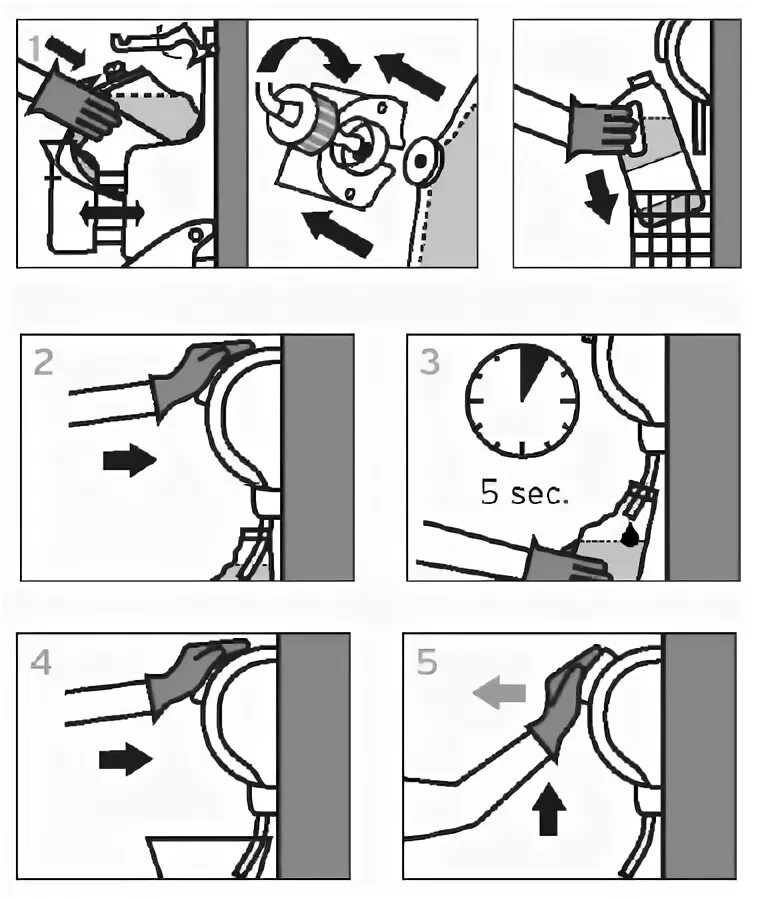 1

2

3

5 sec.

4

5