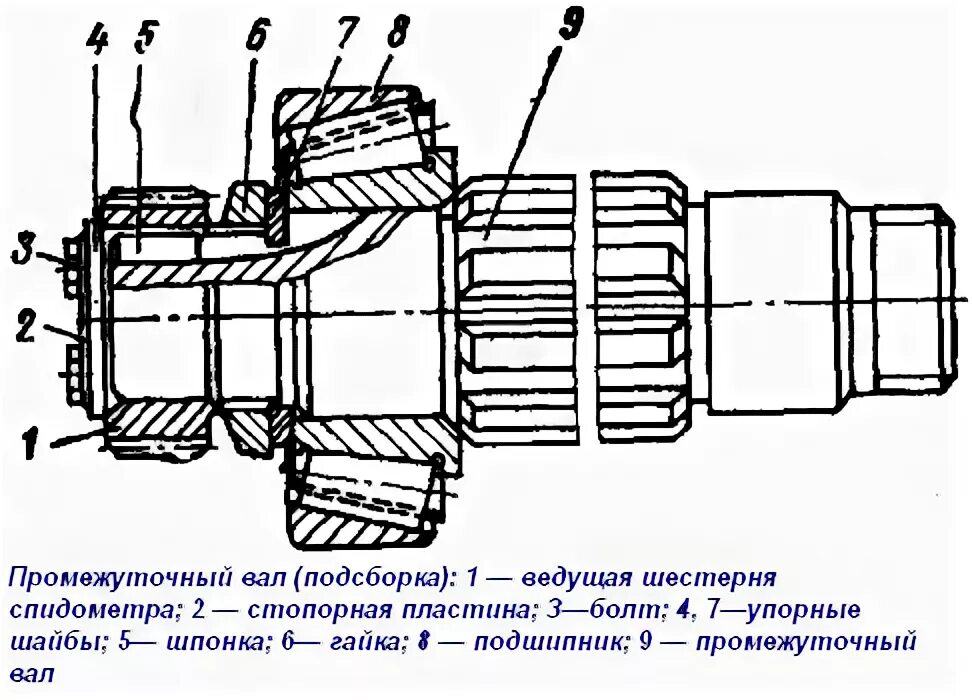 4 5 6 7 8 9
3
2
1

Промежуточный вал (подсборка): 1 — ведущая шестерня спидометра; 2 — стопорная пластина; 3—болт; 4, 7—упорные шайбы; 5— шпонка; 6— гайка; 8 — подшипник; 9 — промежуточный вал