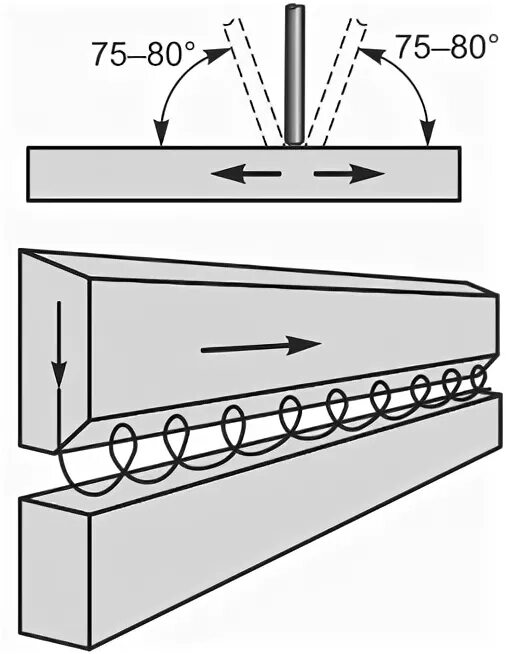 75–80°
75–80°