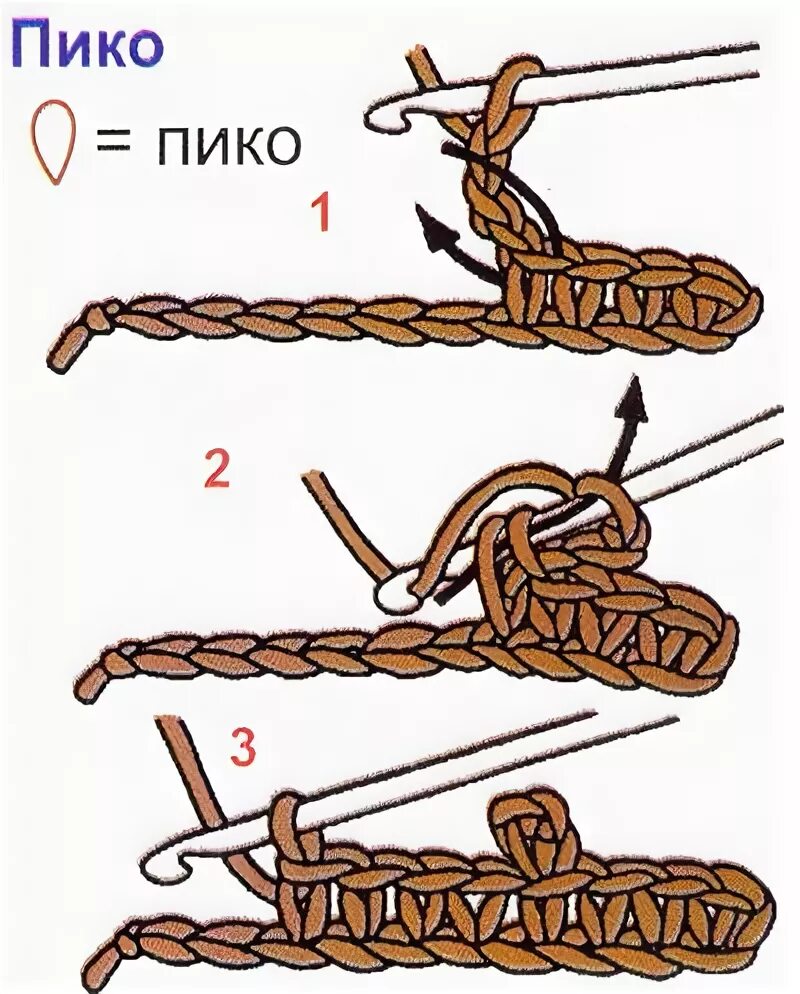 Пико

= ПИКО

1

2

3