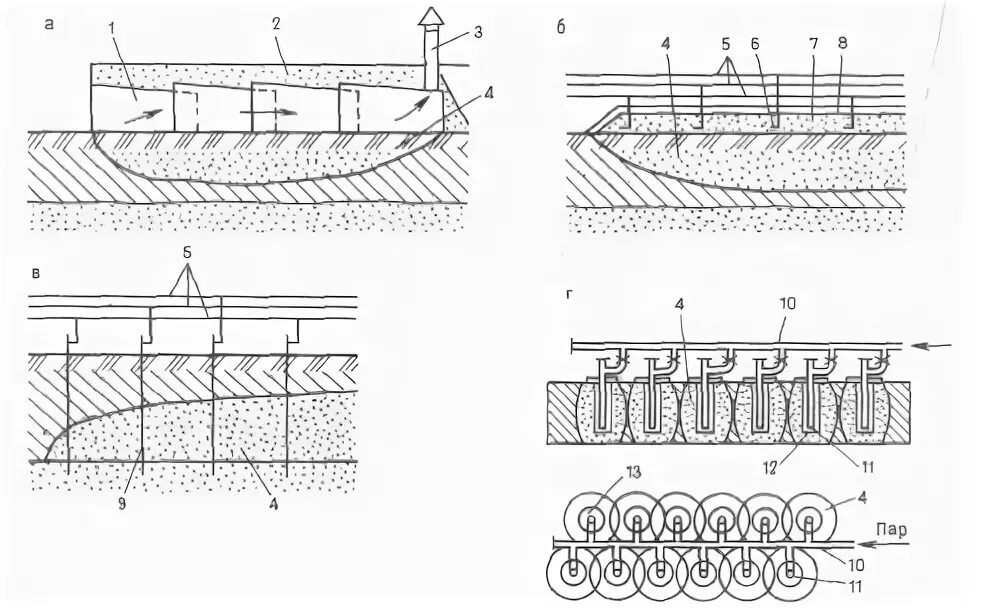 а
1
2
3
4

б
4
5
6
7
8

в
5
9
4

г
4
10
12
11
13
4
Пар
10
11