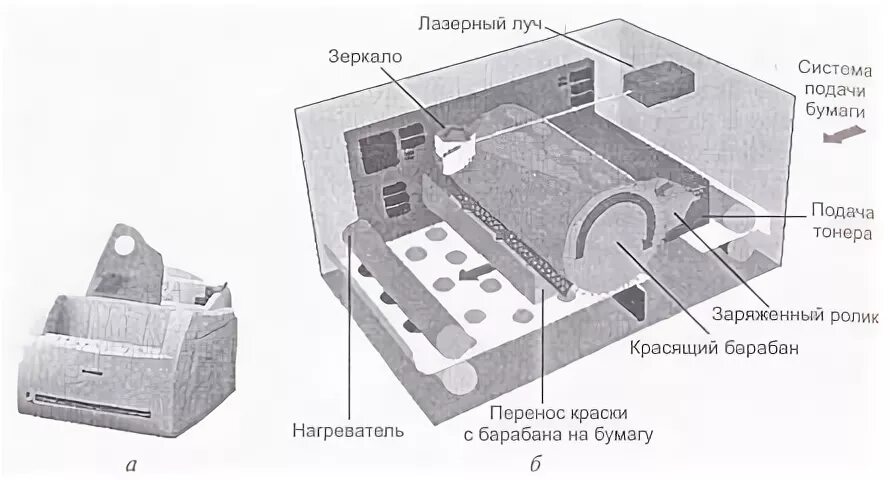 Лазерный луч

Зеркало

Система подачи бумаги

Подача тонера

Заряженный ролик

Красящий барабан

Перенос краски с барабана на бумагу

Нагреватель

а

б