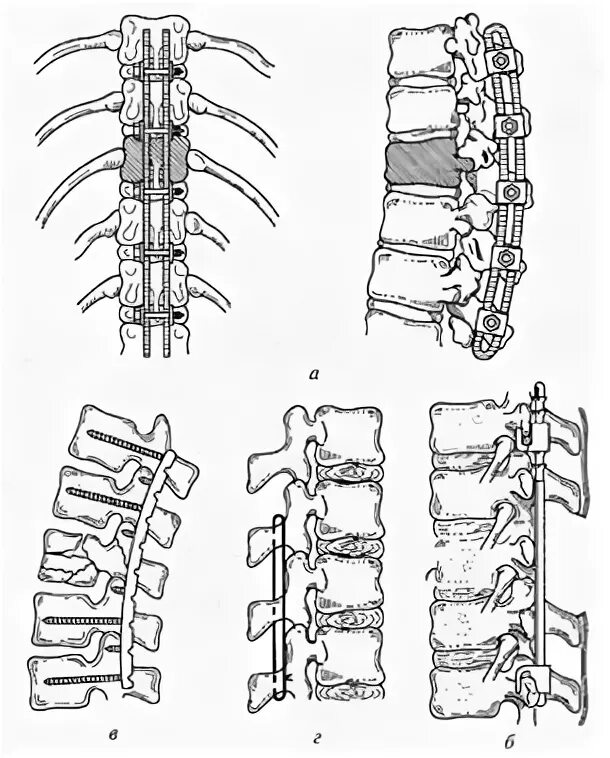 а

в

г

б