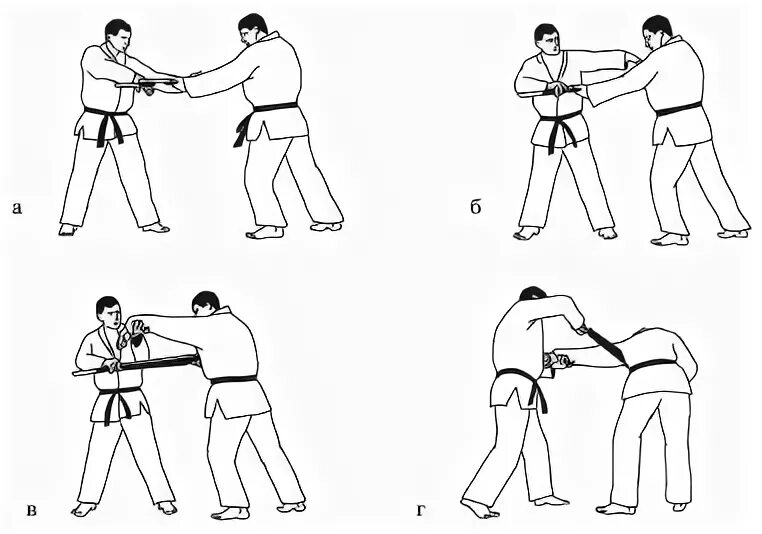 а

б

в

г