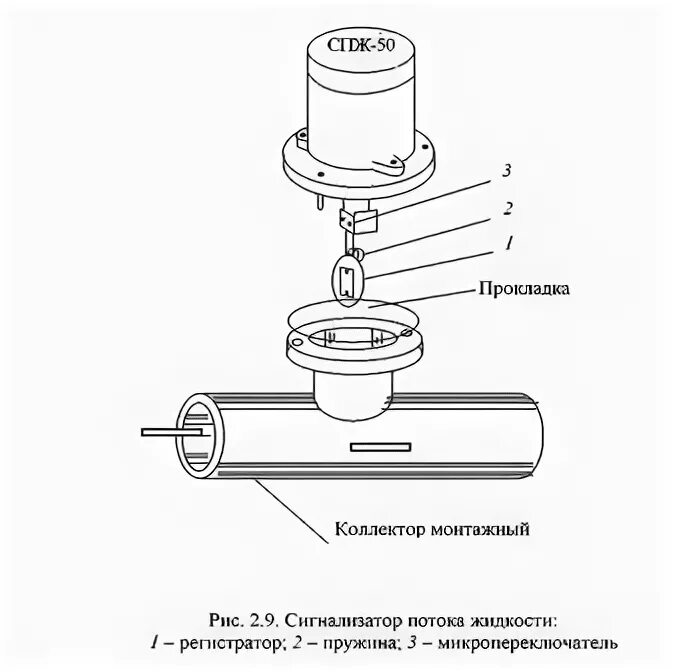 СПЖ-50

3

2

1

Прокладка

Коллектор монтажный

Рис. 2.9. Сигнализатор потока жидкости:
1 – регистратор; 2 – пружина; 3 – микропереключатель