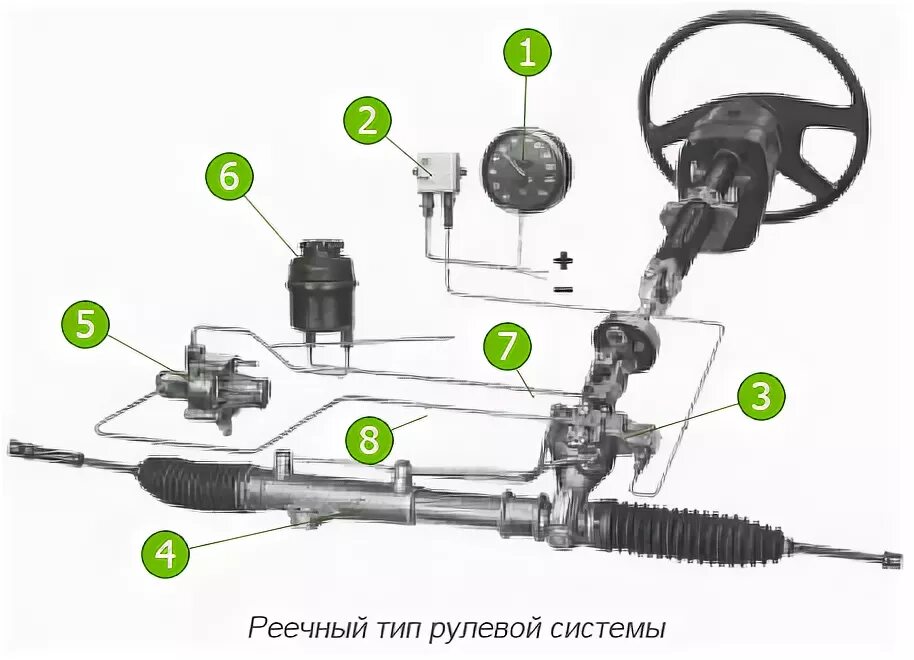 1
2
6
+
−
5
7
3
8
4
Реечный тип рулевой системы