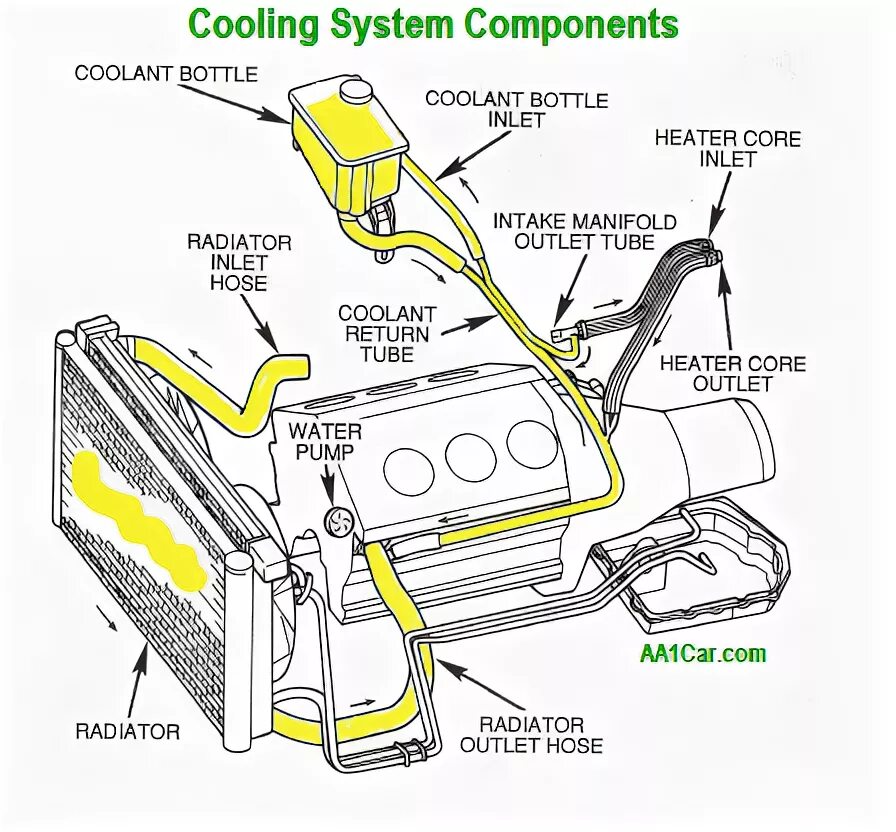 Cooling System Components

COOLANT BOTTLE

COOLANT BOTTLE INLET

HEATER CORE INLET

INTAKE MANIFOLD OUTLET TUBE

RADIATOR INLET HOSE

COOLANT RETURN TUBE

HEATER CORE OUTLET

WATER PUMP

AA1Car.com

RADIATOR

RADIATOR OUTLET HOSE