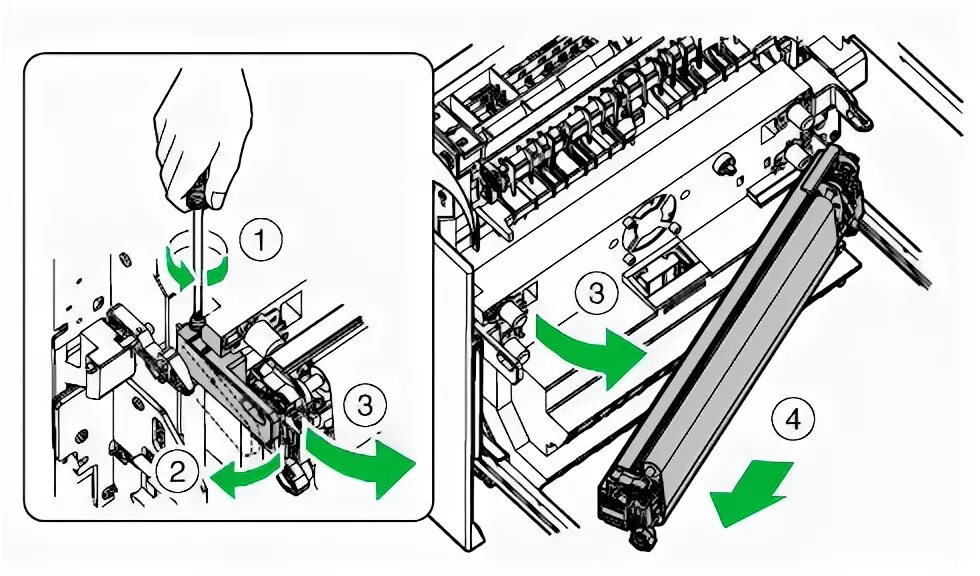 1
2
3
3
4