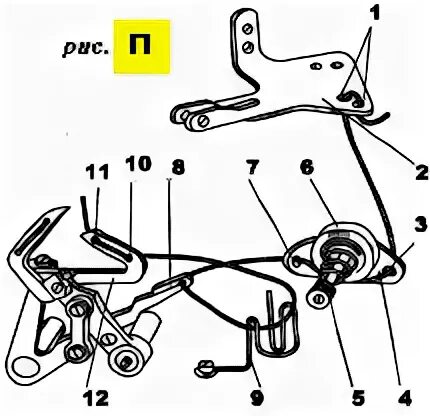 рис. П

1

2

11 10 8 7 6

3

12 9 5 4