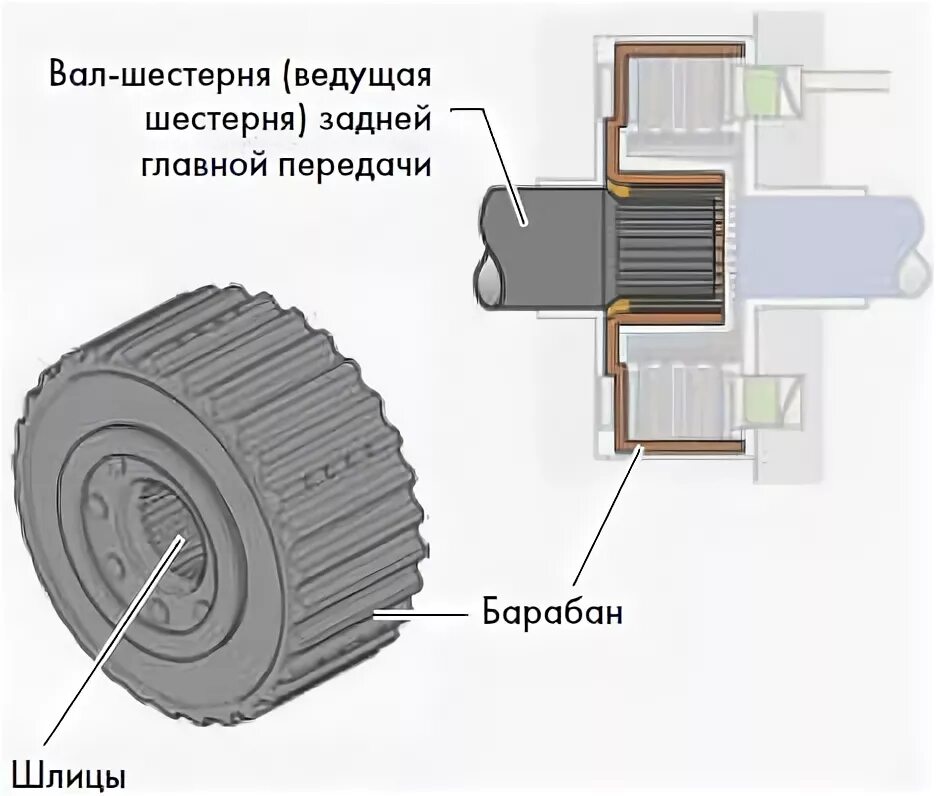 Вал-шестерня (ведущая шестерня) задней главной передачи

Барабан

Шлицы