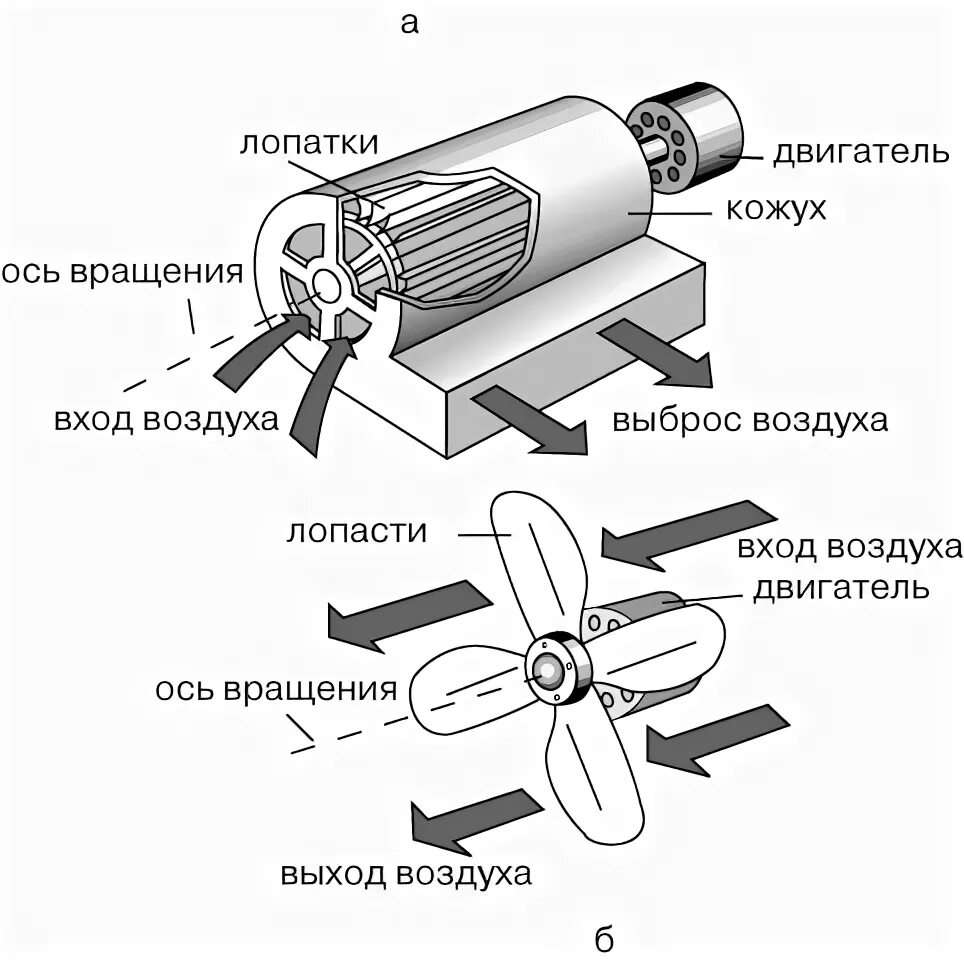 а

лопатки
двигатель
кожух
ось вращения
вход воздуха
выброс воздуха

лопасти
вход воздуха
двигатель
ось вращения
выход воздуха

б