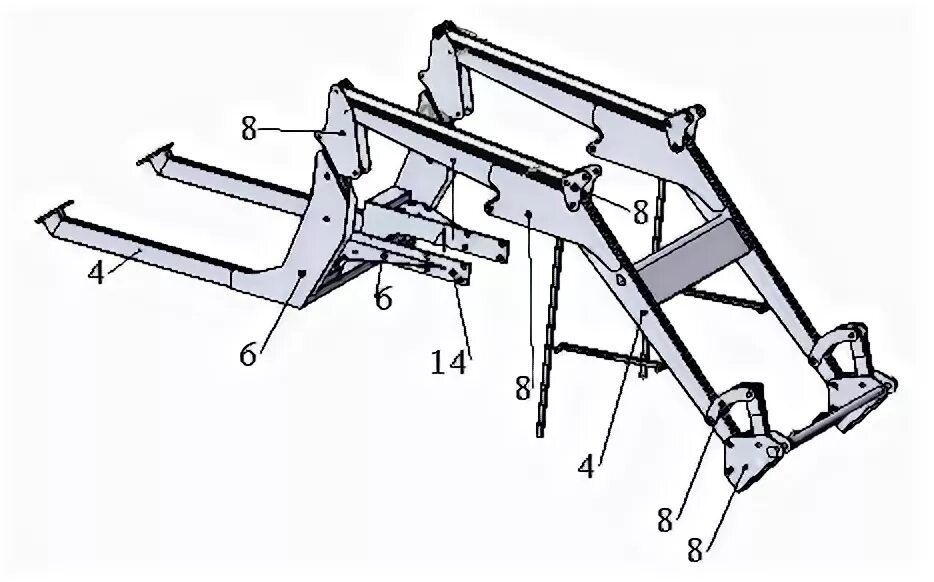 8
8
4
4
6
6
14
8
4
8
8