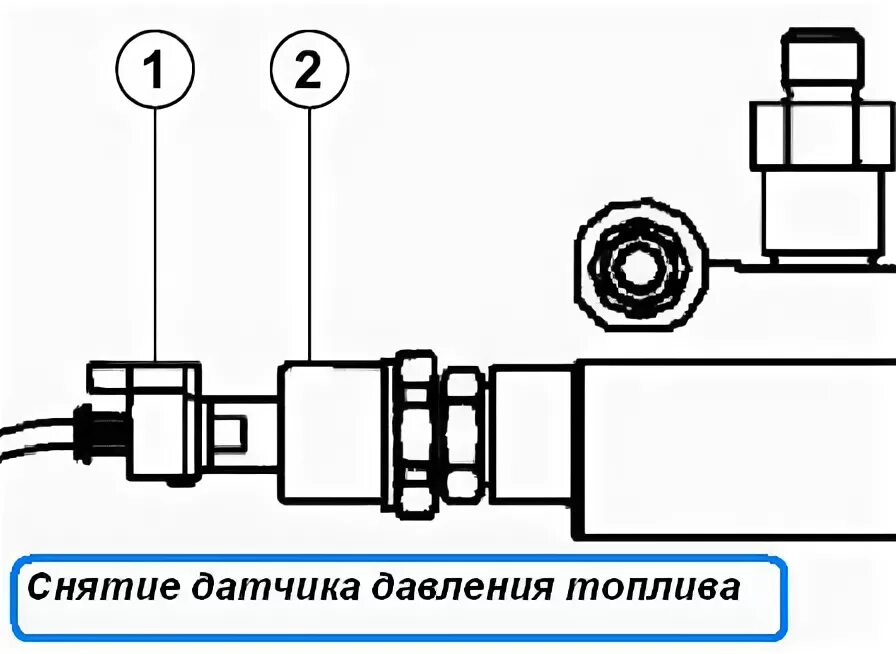 1
2
Снятие датчика давления топлива