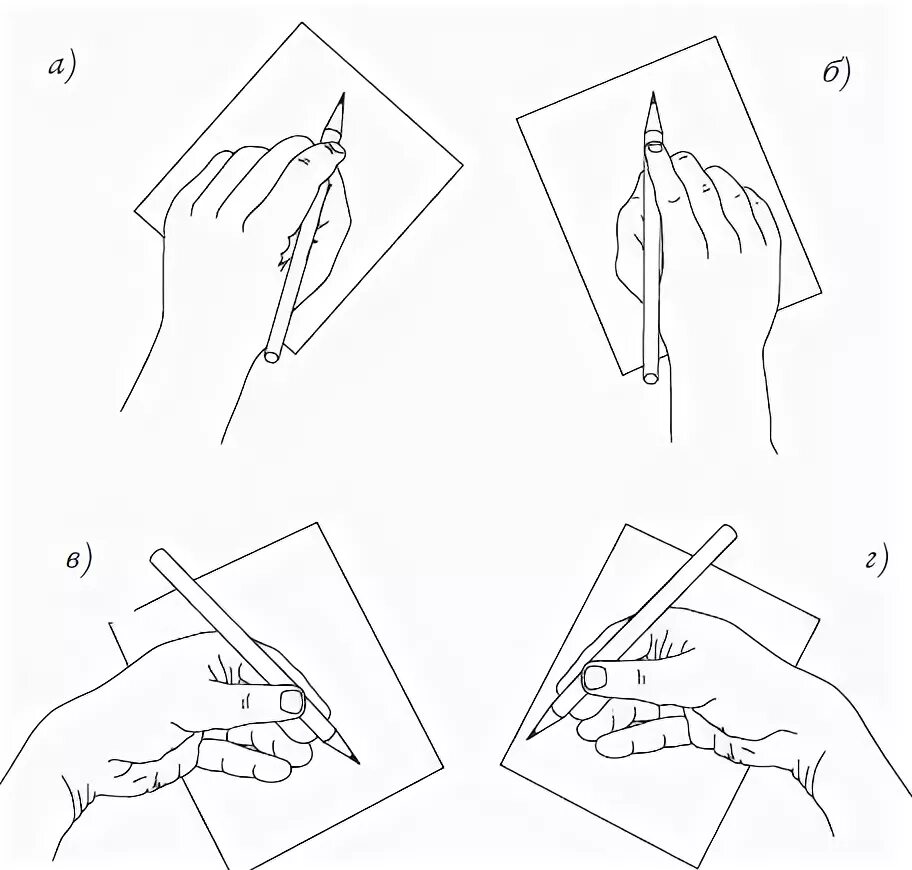 а)

б)

в)

г)