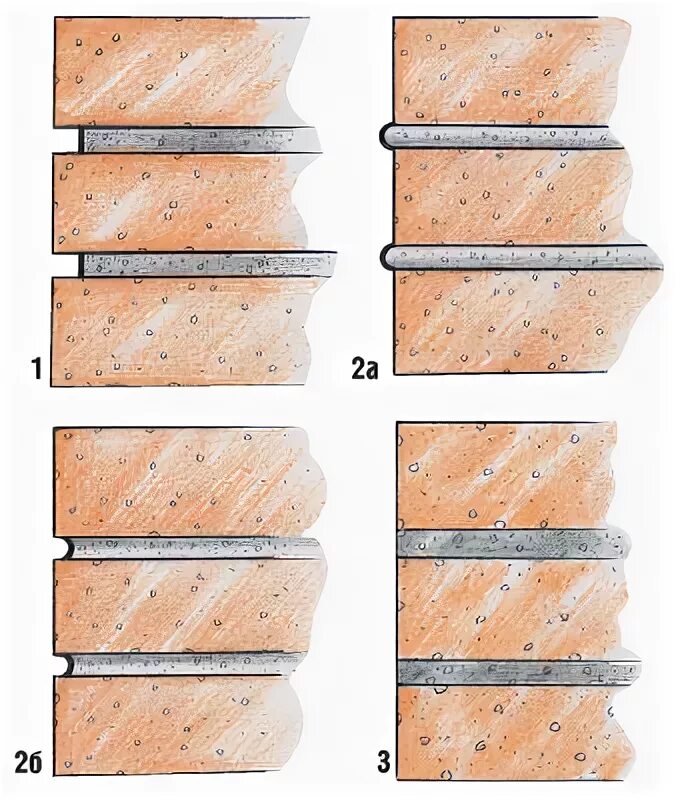 1

2а

2б

3