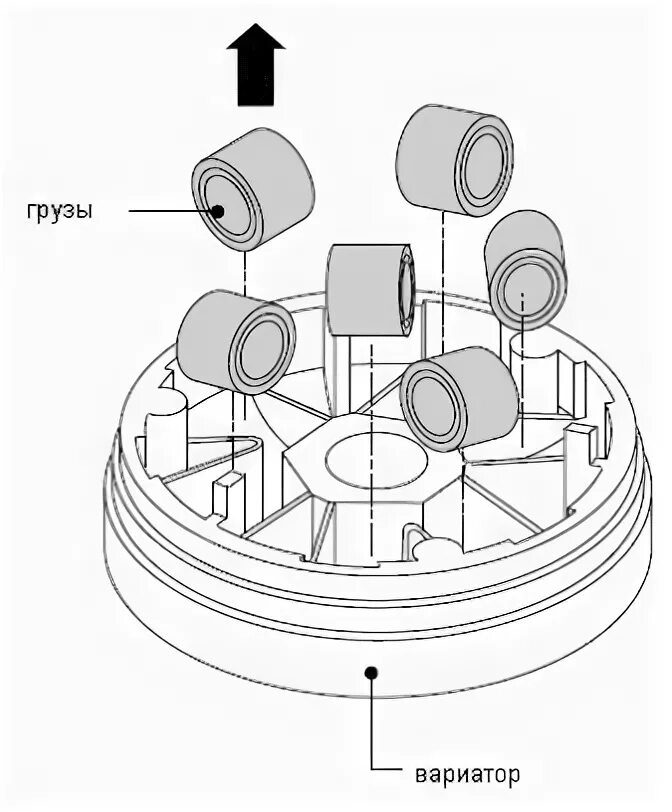 грузы

вариатор