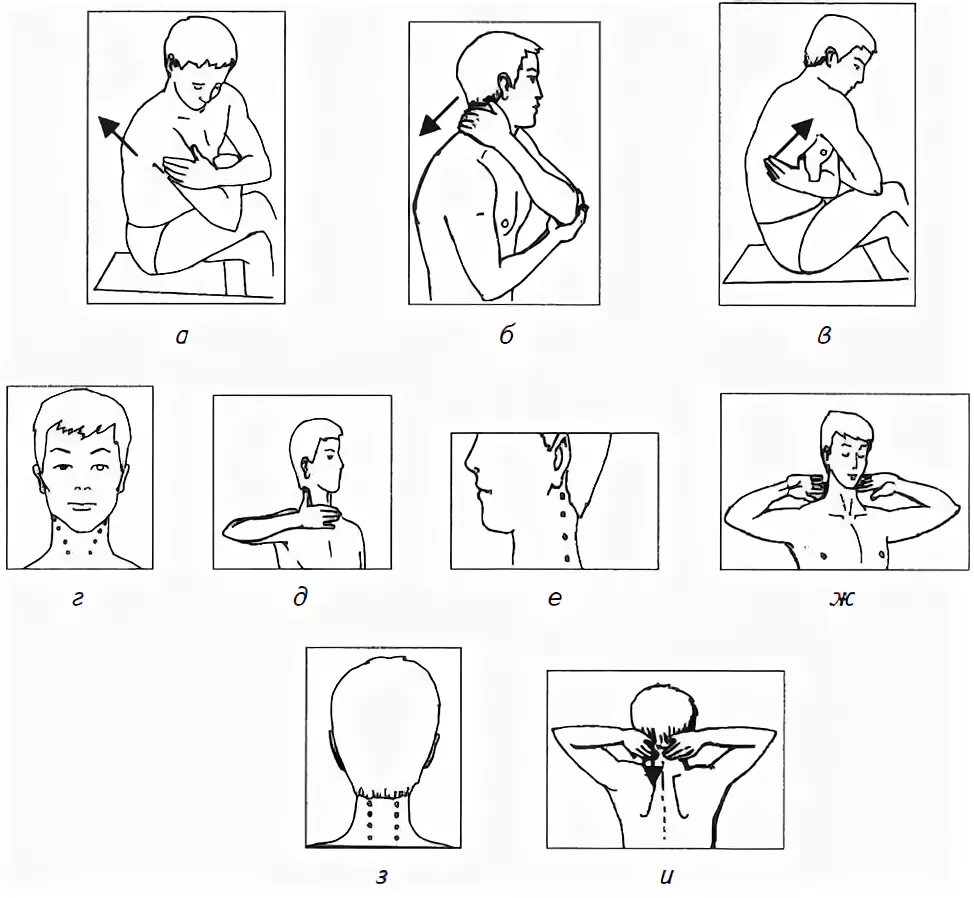 а

б

в

г

д

е

ж

з

и