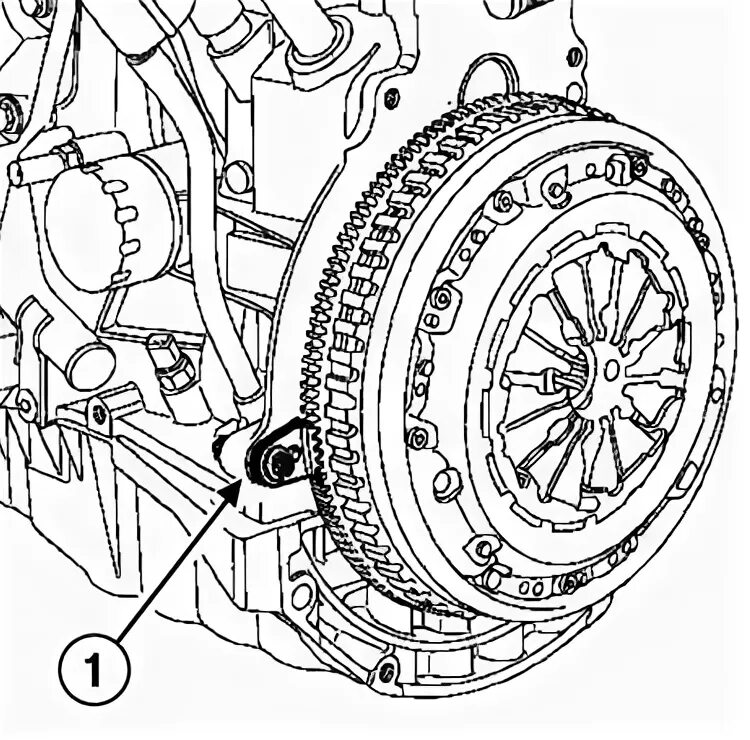 1