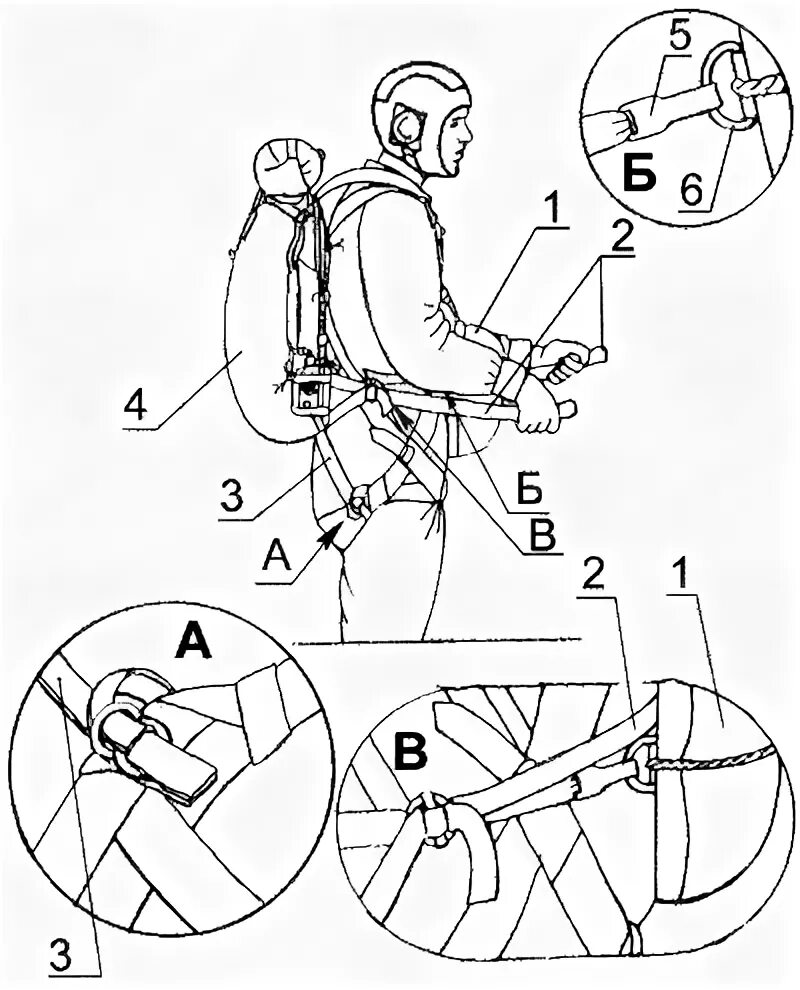 5
Б
6
1
2
4
3
Б
В
А
2
1
А
В
3