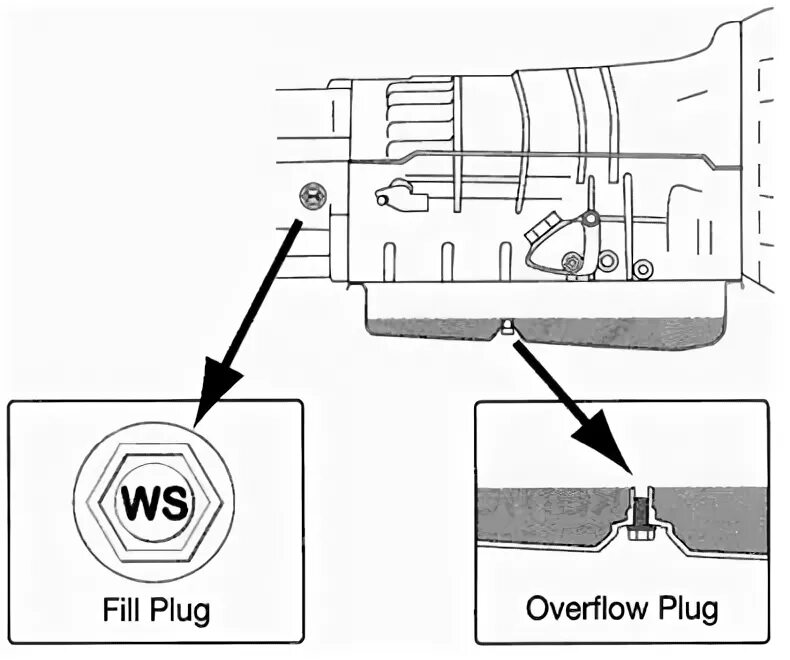 WS

Fill Plug

Overflow Plug