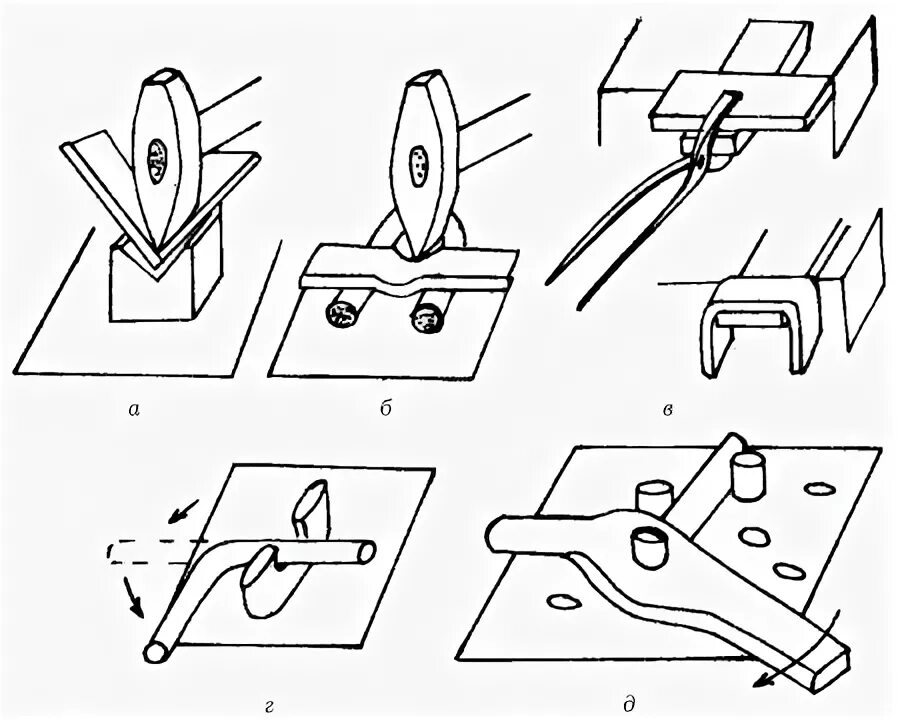 а

б

в

г

д