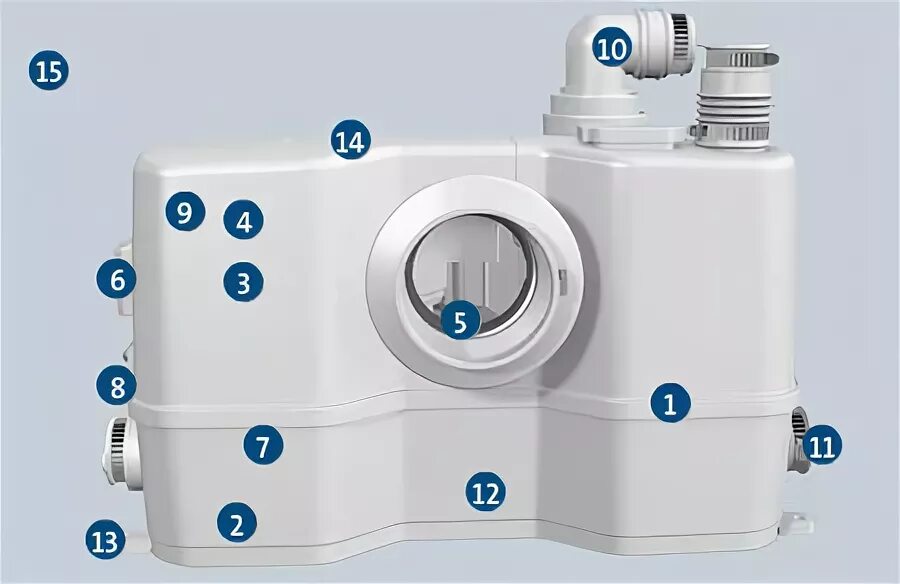 15
10
14
9
4
6
3
5
8
1
7
11
12
2
13