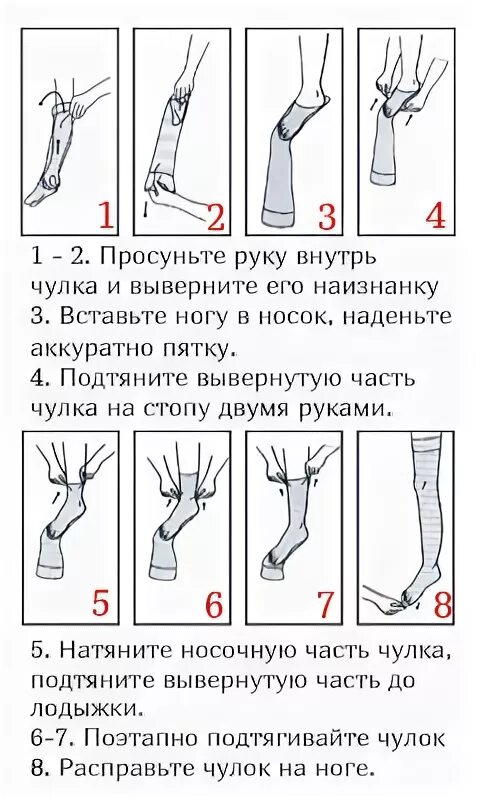 1

2

3

4

1 - 2. Просуньте руку внутрь чулка и выверните его наизнанку
3. Вставьте ногу в носок, наденьте аккуратно пятку.
4. Подтяните вывернутую часть чулка на стопу двумя руками.

5

6

7

8

5. Натяните носочную часть чулка, подтяните вывернутую часть до лодыжки.
6-7. Поэтапно подтягивайте чулок
8. Расправьте чулок на ноге.