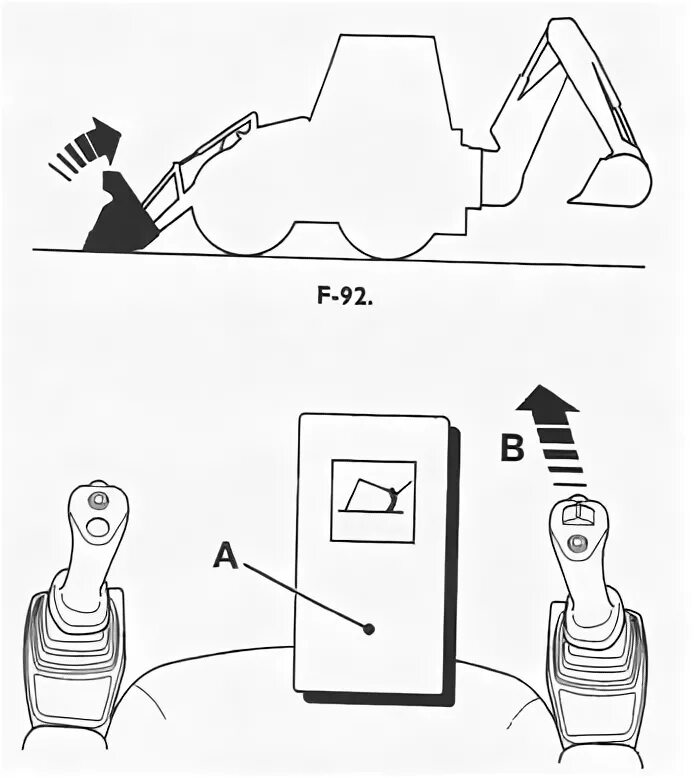 F-92.

B

A