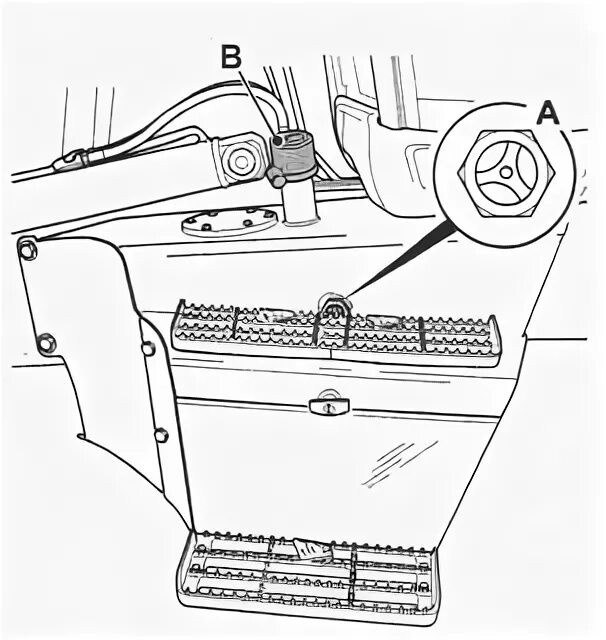 B
A