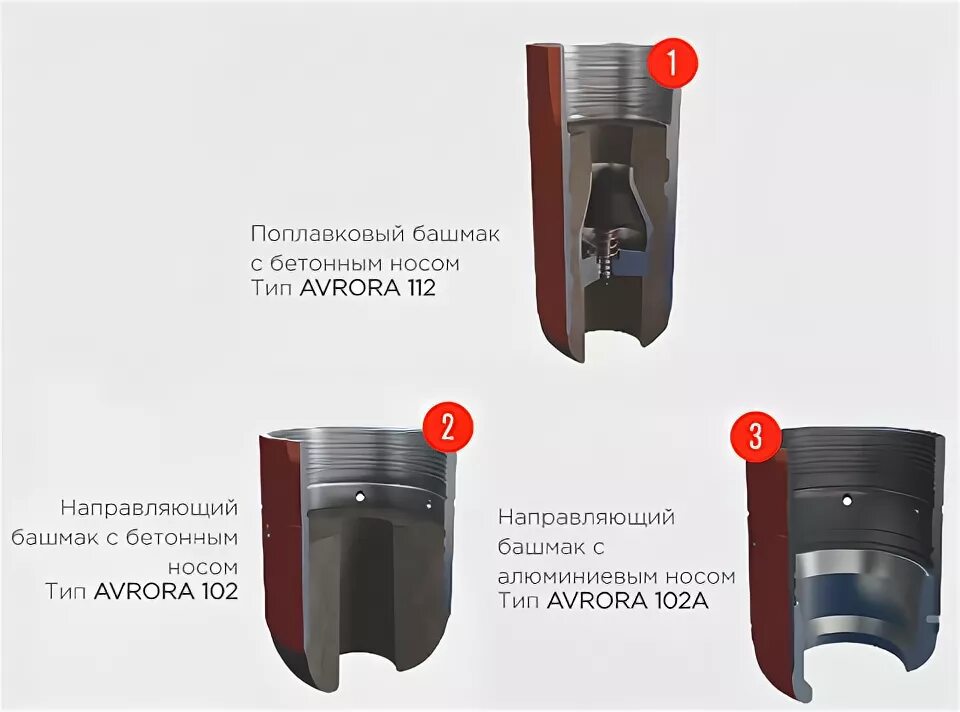 1

Поплавковый башмак с бетонным носом Тип AVRORA 112

2

Направляющий башмак с бетонным носом Тип AVRORA 102

3

Направляющий башмак с алюминиевым носом Тип AVRORA 102A