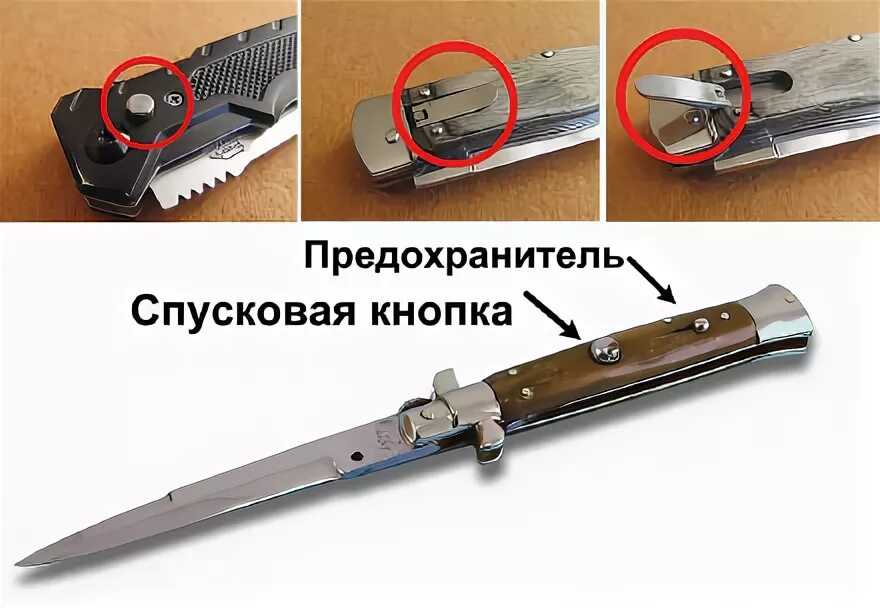 Предохранитель
Спусковая кнопка