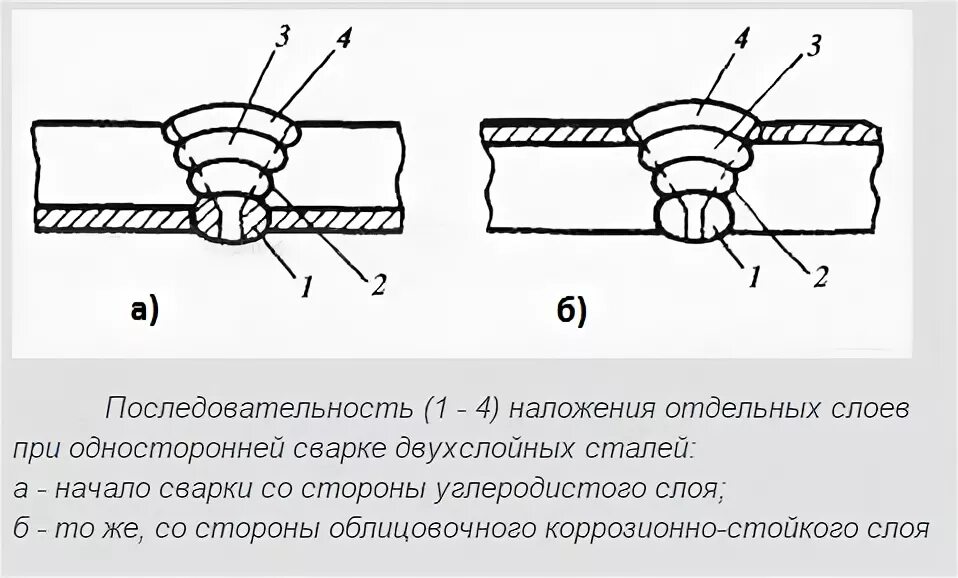 3
4
1
2
а)

4
3
1
2
б)

Последовательность (1 - 4) наложения отдельных слоев при односторонней сварке двухслойных сталей:
а - начало сварки со стороны углеродистого слоя;
б - то же, со стороны облицовочного коррозионно-стойкого слоя