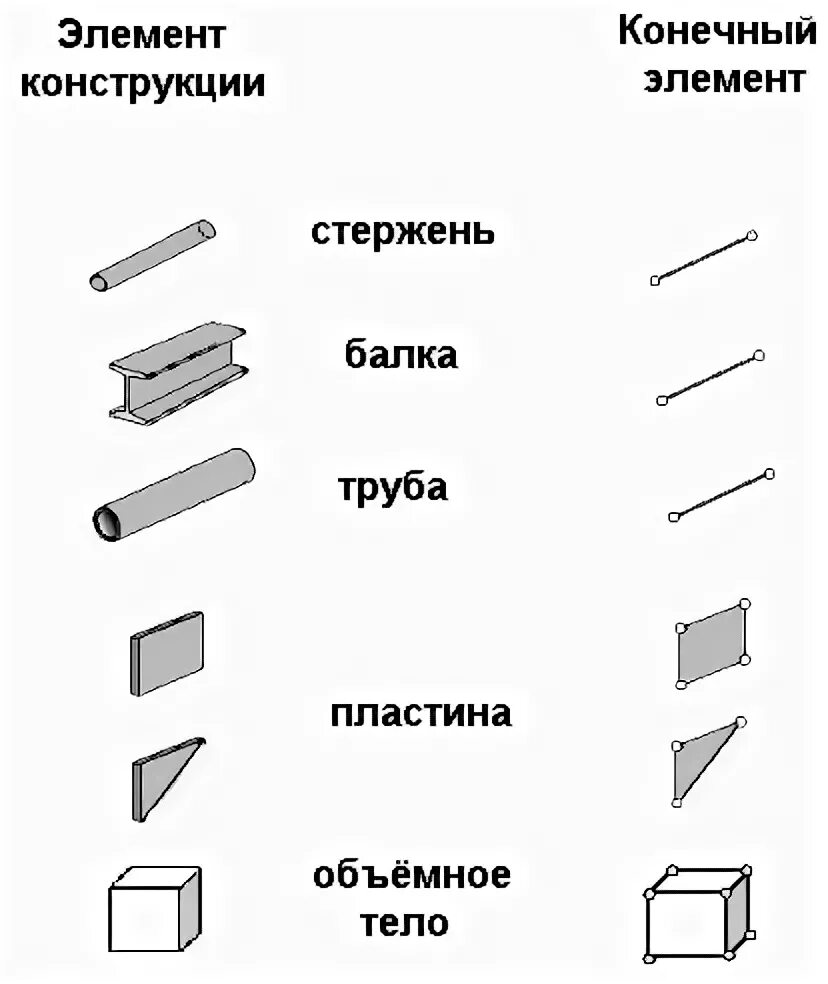 Элемент конструкции

Конечный элемент

стержень

балка

труба

пластина

объёмное тело