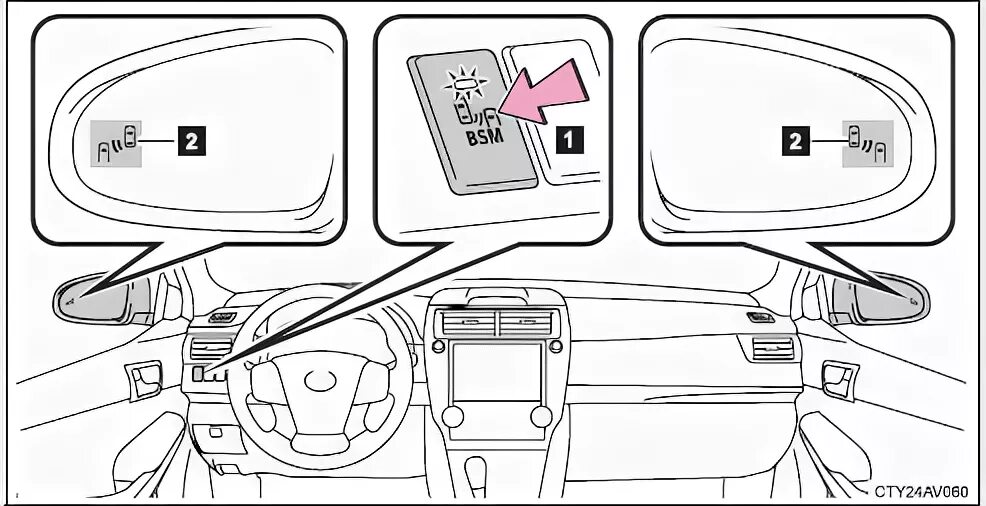 2

BSM

1

2

CTY24AV060