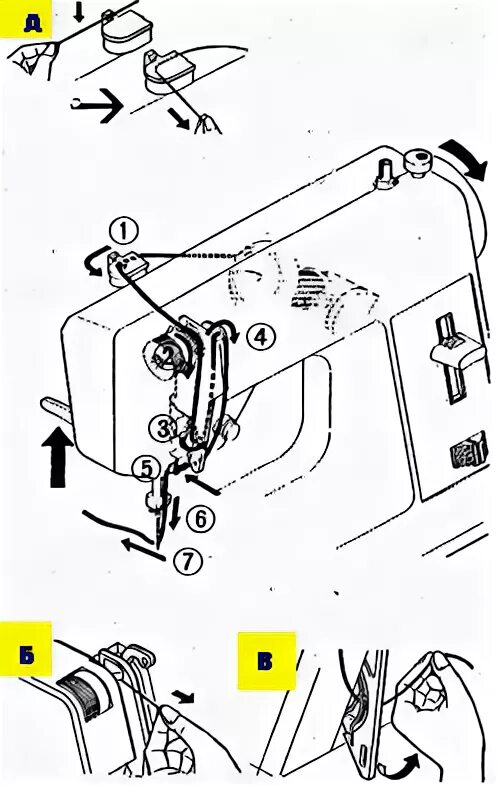 Д

①
②
④
③
⑤
⑥
⑦

Б

В