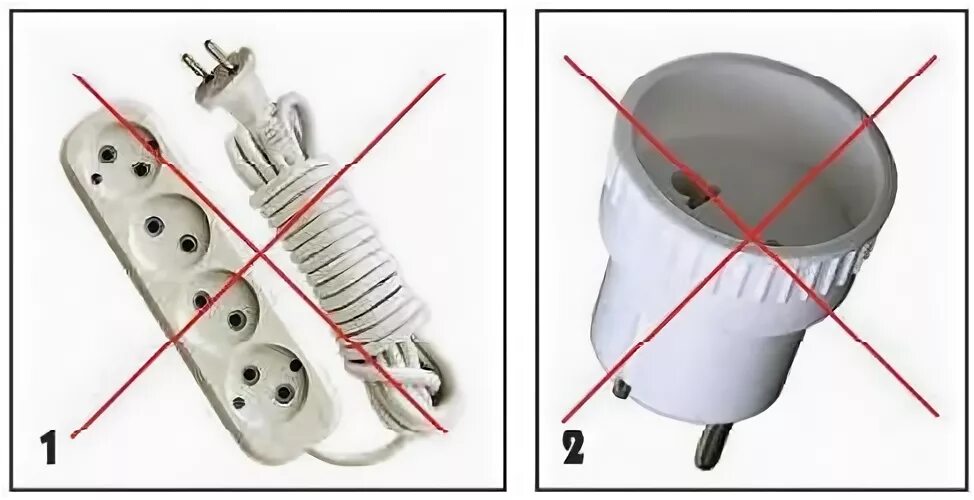 1

2