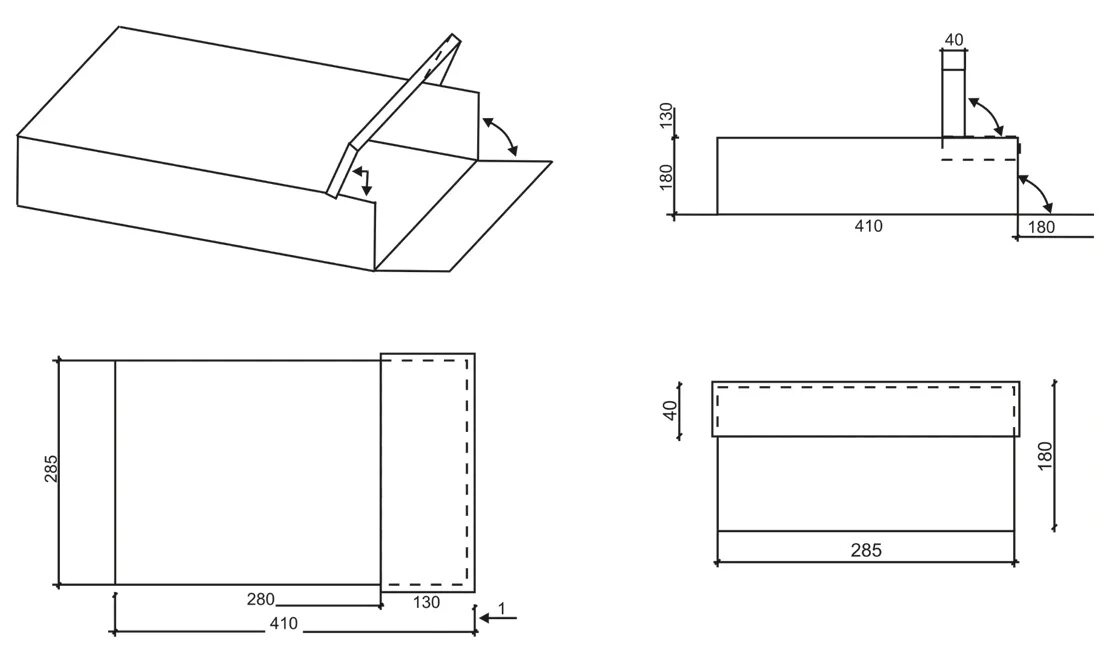 40
130
180
410
180
285
280
130
1
410
40
180
285