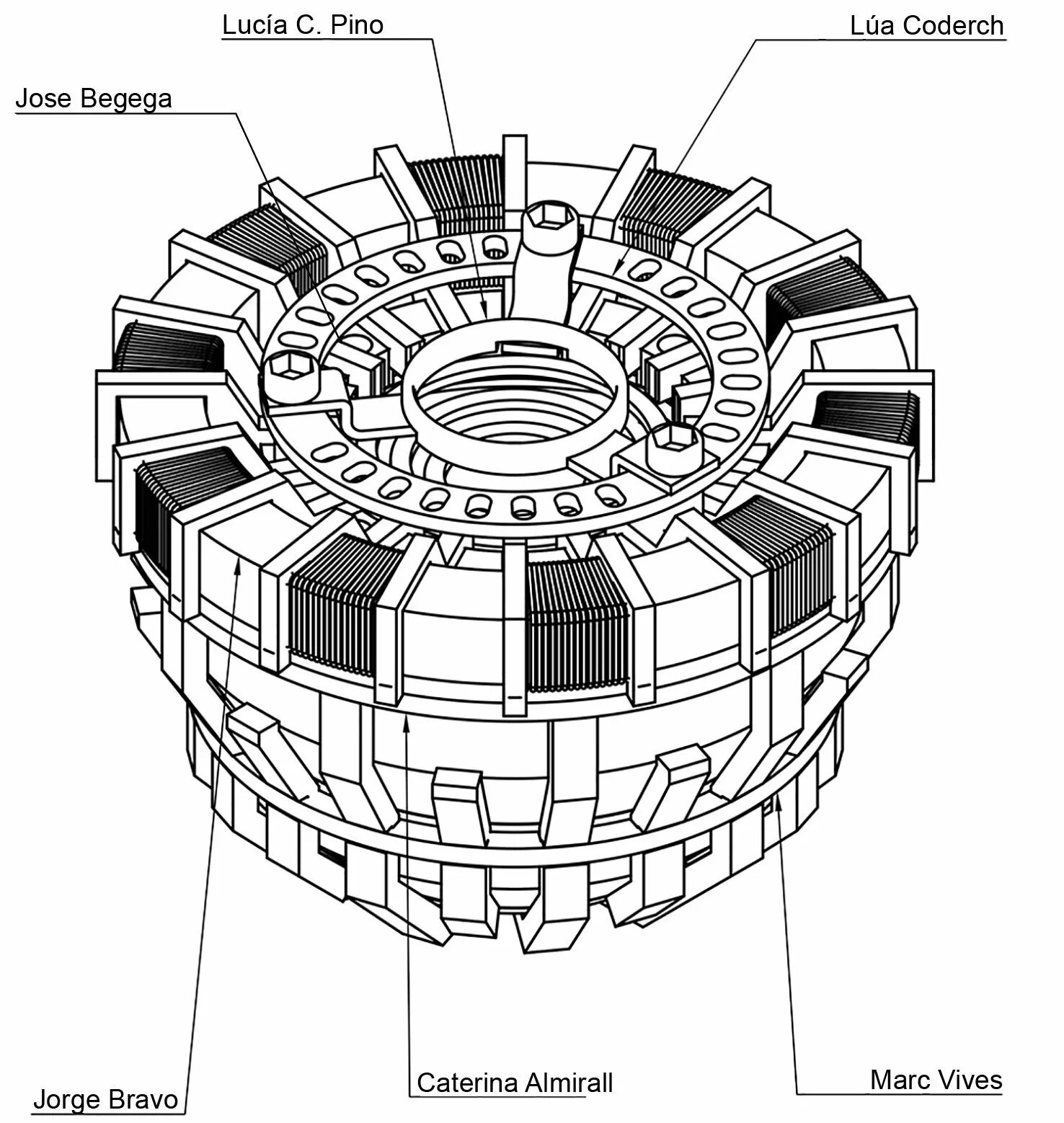 Lucía C. Pino

Lúa Coderch

Jose Begega

Jorge Bravo

Caterina Almirall

Marc Vives