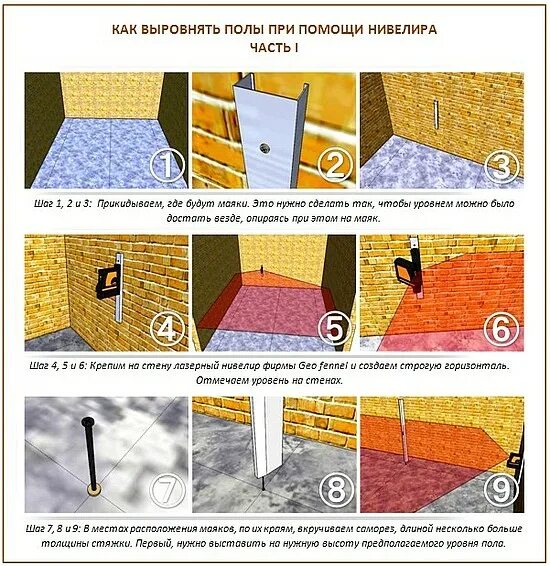 КАК ВЫРОВНЯТЬ ПОЛЫ ПРИ ПОМОЩИ НИВЕЛИРА
ЧАСТЬ I

1

2

3

Шаг 1, 2 и 3: Прикидываем, где будут маяки. Это нужно сделать так, чтобы уровнем можно было достать везде, опираясь при этом на маяк.

4

5

6

Шаг 4, 5 и 6: Крепим на стену лазерный нивелир фирмы Geo fennel и создаем строгую горизонталь. Отмечаем уровень на стенах.

7

8

9

Шаг 7, 8 и 9: В местах расположения маяков, по их краям, вкручиваем саморез, длиной несколько больше толщины стяжки. Первый, нужно выставить на нужную высоту предполагаемого уровня пола.