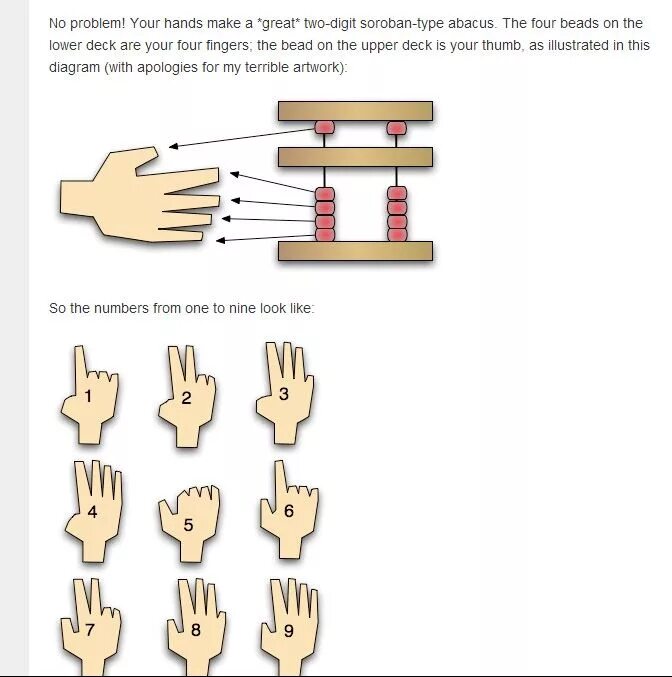 No problem! Your hands make a *great* two-digit soroban-type abacus. The four beads on the lower deck are your four fingers; the bead on the upper deck is your thumb, as illustrated in this diagram (with apologies for my terrible artwork):

So the numbers from one to nine look like:

1

2

3

4

5

6

7

8

9