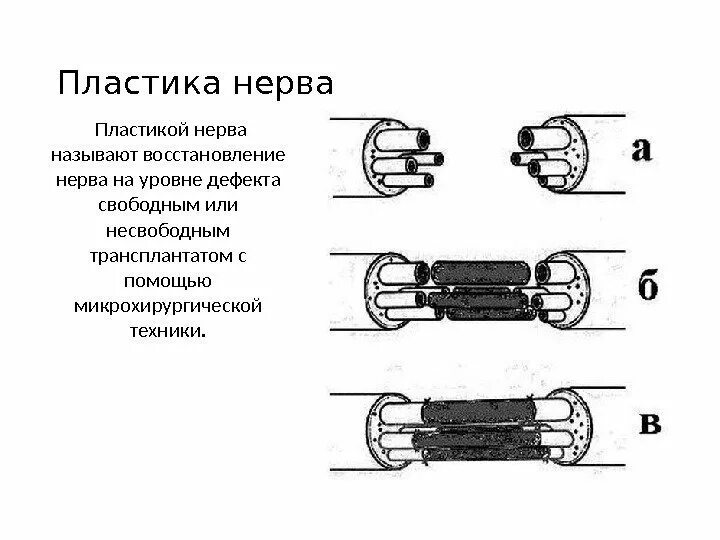 Пластика нерва

Пластикой нерва называют восстановление нерва на уровне дефекта свободным или несвободным трансплантатом с помощью микрохирургической техники.

а

б

в