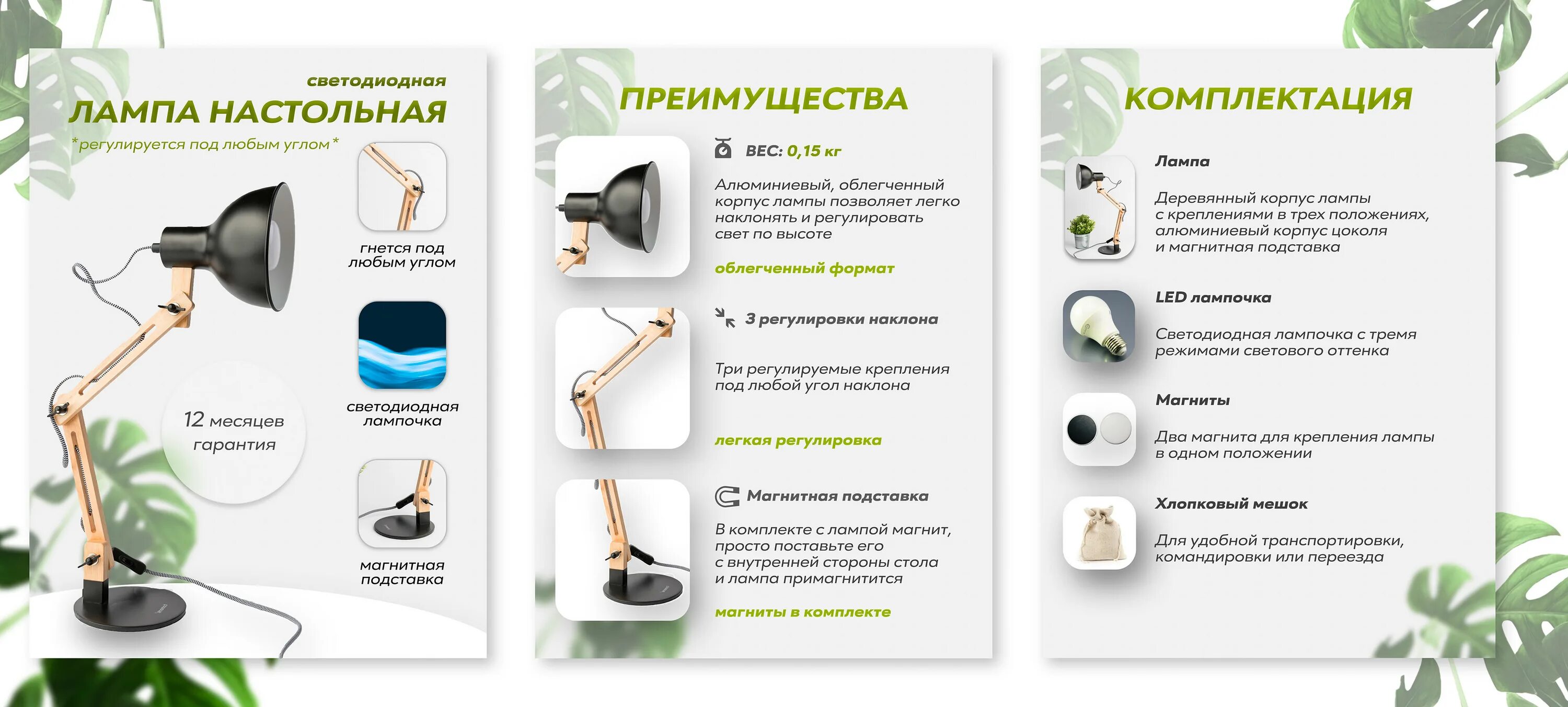 светодиодная
ЛАМПА НАСТОЛЬНАЯ
*регулируется под любым углом*

гнется под любым углом

светодиодная лампочка

магнитная подставка

12 месяцев гарантия

ПРЕИМУЩЕСТВА

ВЕС: 0,15 кг

Алюминиевый, облегченный корпус лампы позволяет легко наклонять и регулировать свет по высоте

облегченный формат

3 регулировки наклона

Три регулируемые крепления под любой угол наклона

легкая регулировка

Магнитная подставка

В комплекте с лампой магнит, просто поставьте его с внутренней стороны стола и лампа примагнитится

магниты в комплекте

КОМПЛЕКТАЦИЯ

Лампа

Деревянный корпус лампы с креплениями в трех положениях, алюминиевый корпус цоколя и магнитная подставка

LED лампочка

Светодиодная лампочка с тремя режимами светового оттенка

Магниты

Два магнита для крепления лампы в одном положении

Хлопковый мешок

Для удобной транспортировки, командировки или переезда